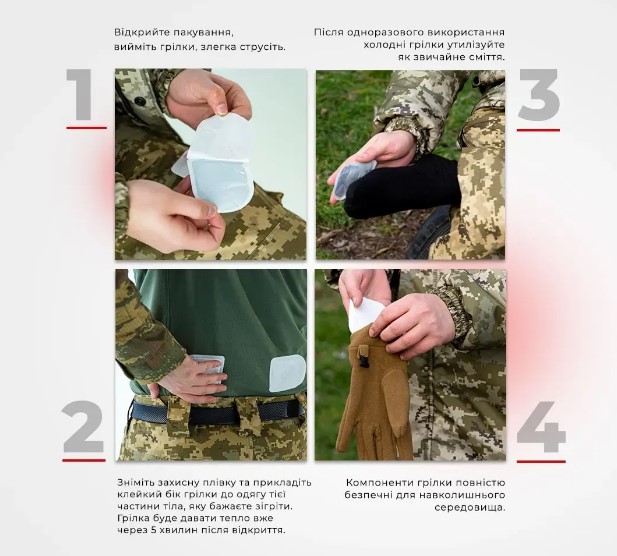 Відкрийте пакування, вийміть грілки, злегка струсіть.

1

Після одноразового використання холодні грілки утилізуйте як звичайне сміття.

3

2

Зніміть захисну плівку та прикладіть клейкий бік грілки до одягу тієї частини тіла, яку бажаєте зігріти. Грілка буде давати тепло вже через 5 хвилин після відкриття.

4

Компоненти грілки повністю безпечні для навколишнього середовища.